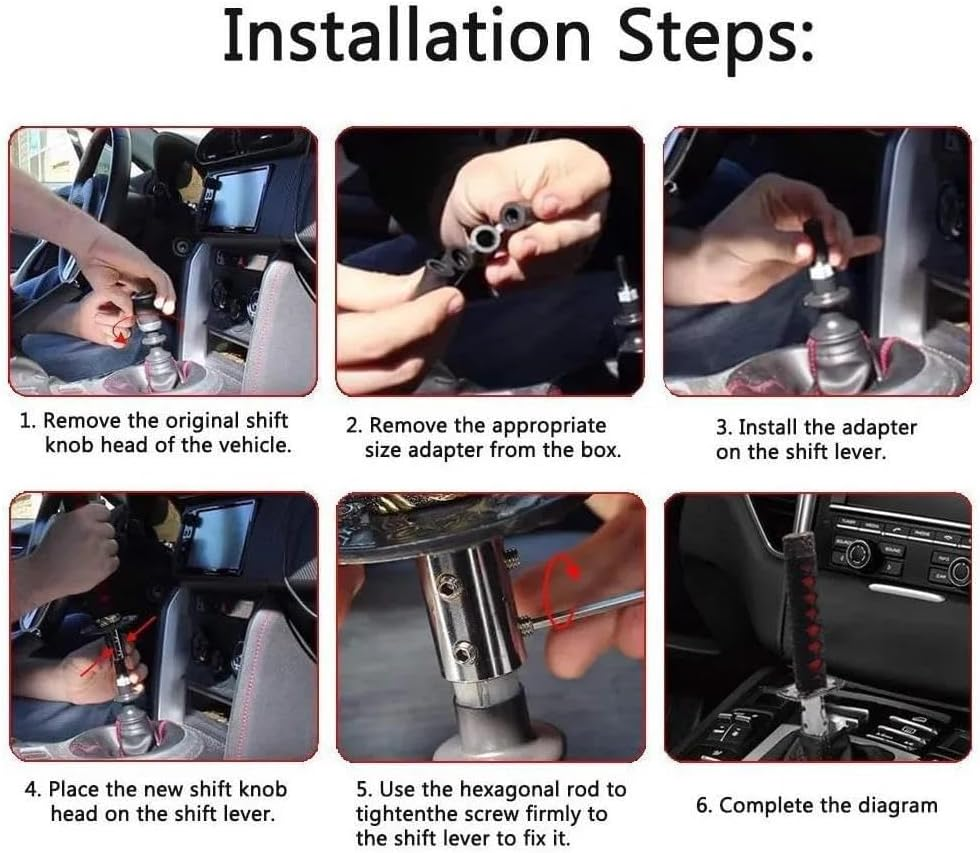 Installation Steps:

1. Remove the original shift knob head of the vehicle.

2. Remove the appropriate size adapter from the box.

3. Install the adapter on the shift lever.

4. Place the new shift knob head on the shift lever.

5. Use the hexagonal rod to tightenthe screw firmly to the shift lever to fix it.

6. Complete the diagram