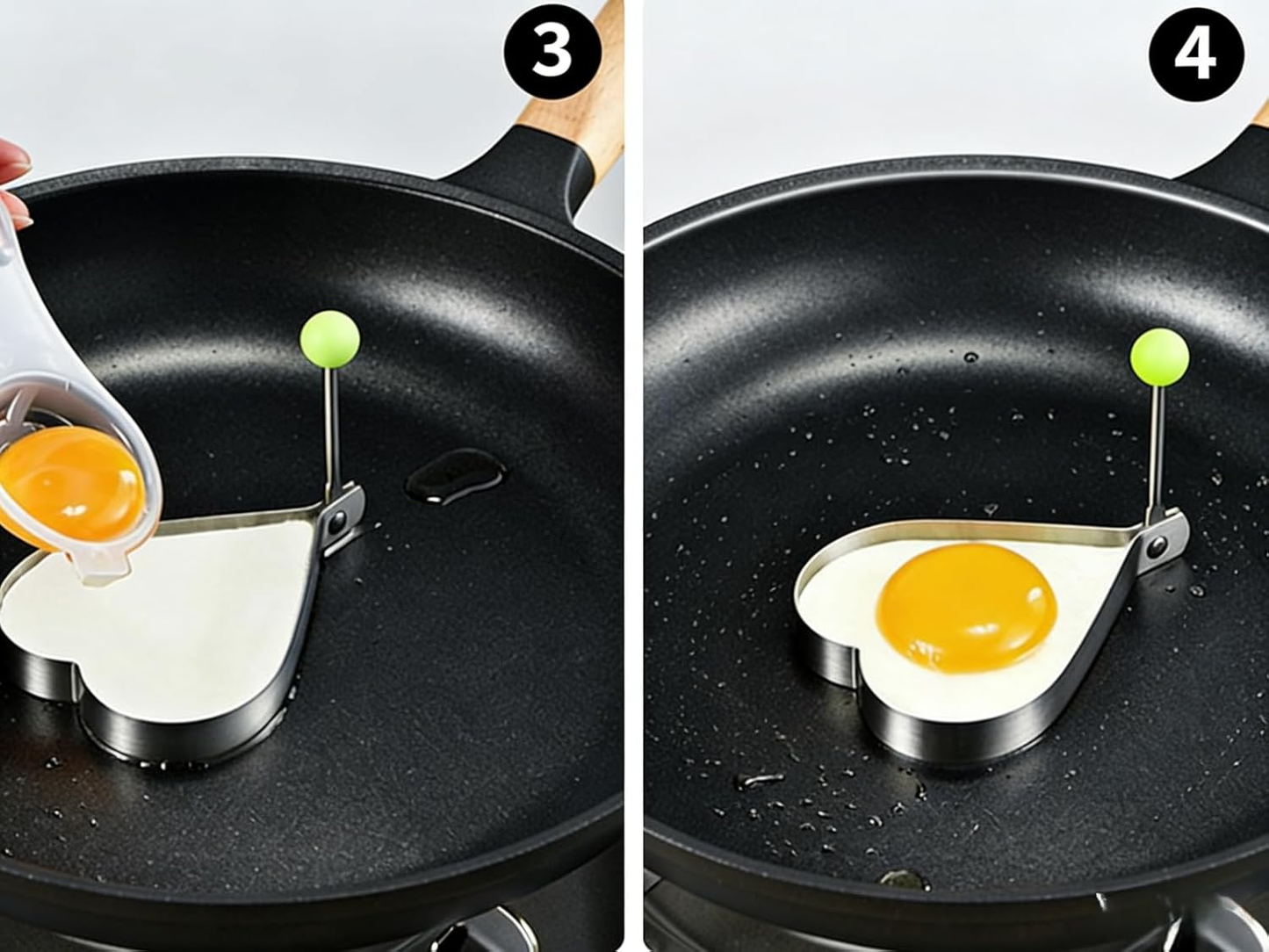 3

4