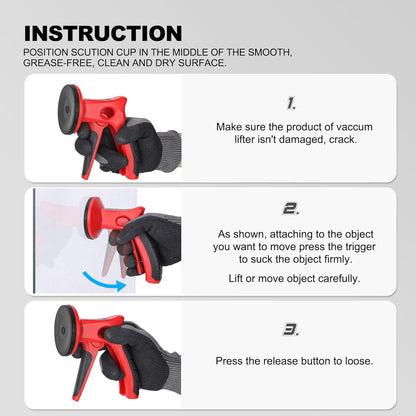 INSTRUCTION

POSITION SCUTION CUP IN THE MIDDLE OF THE SMOOTH, GREASE-FREE, CLEAN AND DRY SURFACE.

1.

Make sure the product of vaccum lifter isn't damaged, crack.

2.

As shown, attaching to the object you want to move press the trigger to suck the object firmly.

Lift or move object carefully.

3.

Press the release button to loose.