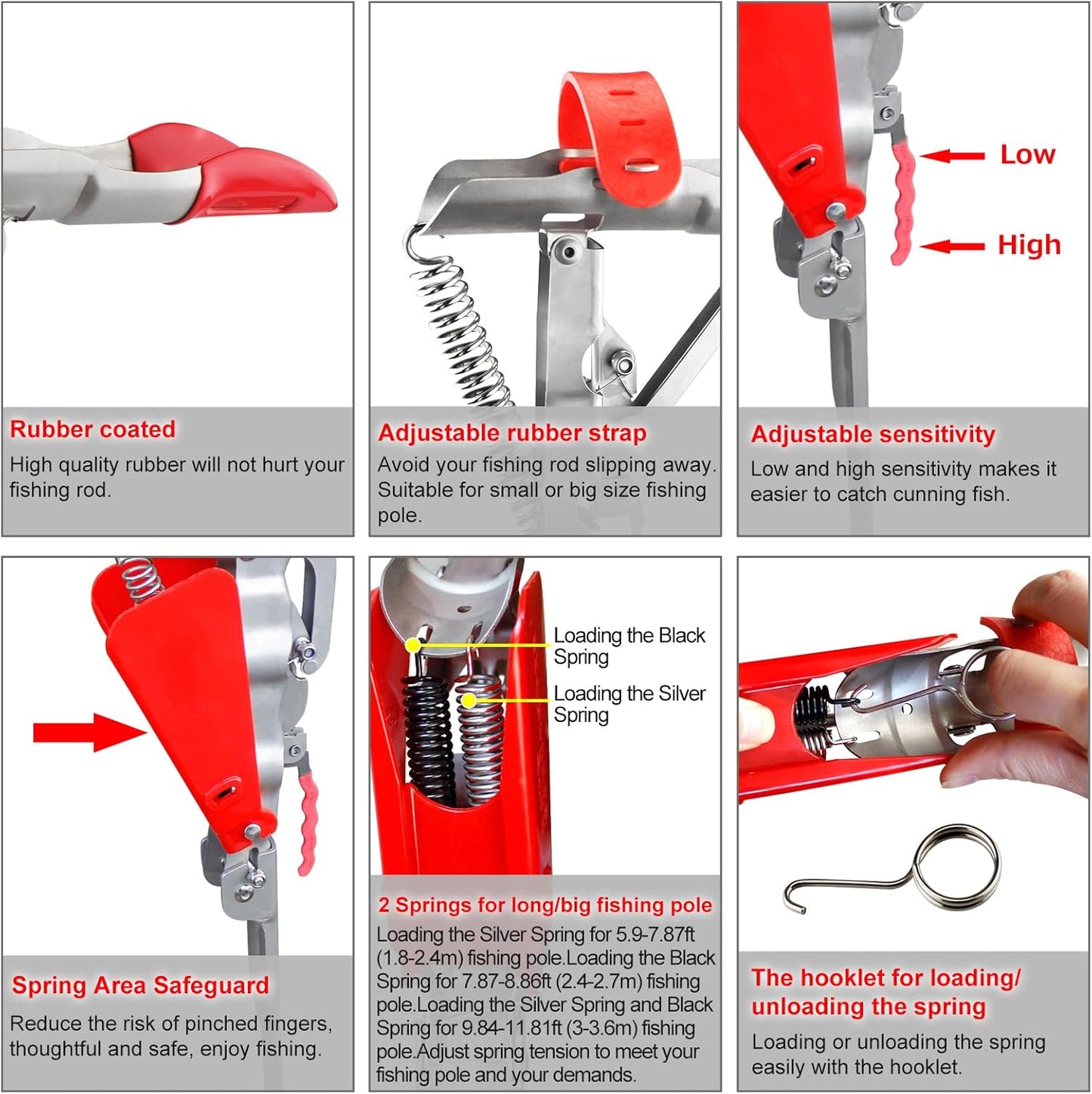 Rubber coated

High quality rubber will not hurt your fishing rod.

Adjustable rubber strap

Avoid your fishing rod slipping away. Suitable for small or big size fishing pole.

Low

High

Adjustable sensitivity

Low and high sensitivity makes it easier to catch cunning fish.

Spring Area Safeguard

Reduce the risk of pinched fingers, thoughtful and safe, enjoy fishing.

Loading the Black Spring

Loading the Silver Spring

2 Springs for long/big fishing pole

Loading the Silver Spring for 5.9-7.87ft (1.8-2.4m) fishing pole.Loading the Black Spring for 7.87-8.86ft (2.4-2.7m) fishing pole.Loading the Silver Spring and Black Spring for 9.84-11.81ft (3-3.6m) fishing pole.Adjust spring tension to meet your fishing pole and your demands.

The hooklet for loading/ unloading the spring

Loading or unloading the spring easily with the hooklet.